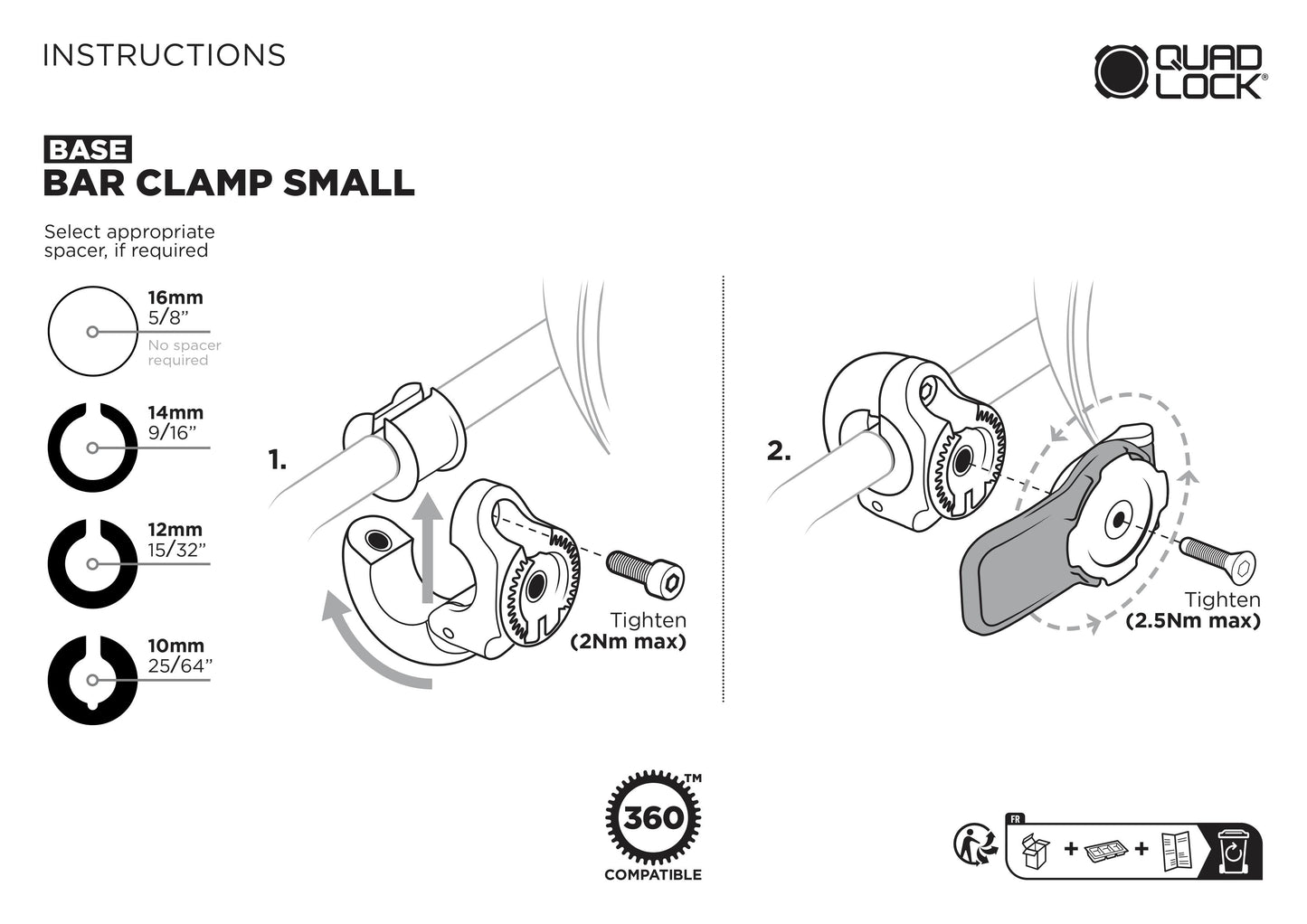 INSTRUCTIONS

QUAD LOCK®

BASE
BAR CLAMP SMALL

Select appropriate spacer, if required

16mm
5/8"
No spacer required

14mm
9/16"

12mm
15/32"

10mm
25/64"

1.

Tighten
(2Nm max)

2.

Tighten
(2.5Nm max)

360™
COMPATIBLE

FR

+ +