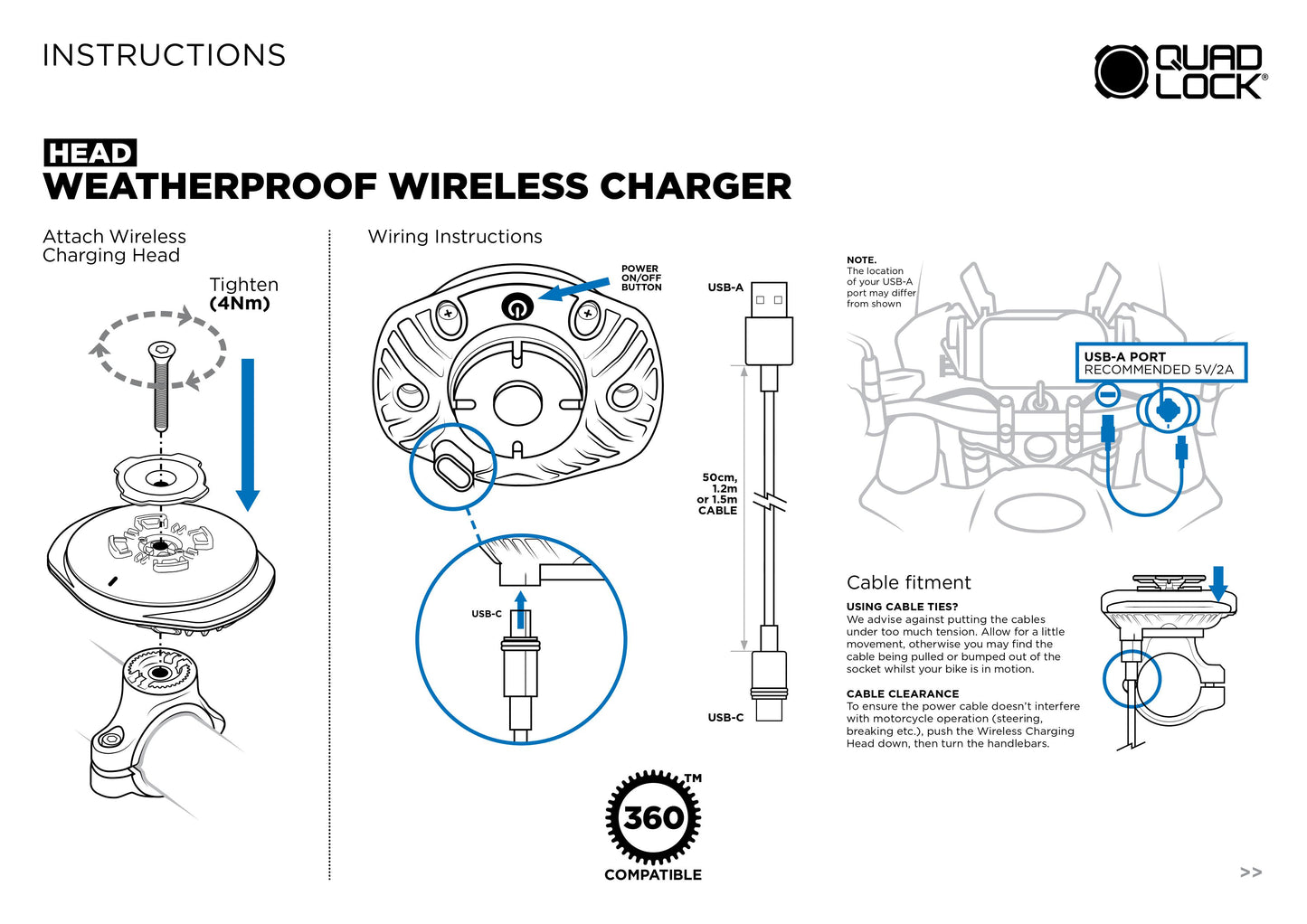 INSTRUCTIONS

QUAD LOCK®

HEAD
WEATHERPROOF WIRELESS CHARGER

Attach Wireless Charging Head

Tighten (4Nm)

Wiring Instructions

POWER ON/OFF BUTTON

USB-C

USB-A

50cm, 1.2m or 1.5m CABLE

USB-C

NOTE.
The location of your USB-A port may differ from shown

USB-A PORT
RECOMMENDED 5V/2A

Cable fitment

USING CABLE TIES?
We advise against putting the cables under too much tension. Allow for a little movement, otherwise you may find the cable being pulled or bumped out of the socket whilst your bike is in motion.

CABLE CLEARANCE
To ensure the power cable doesn't interfere with motorcycle operation (steering, breaking etc.), push the Wireless Charging Head down, then turn the handlebars.

360™
COMPATIBLE

>>